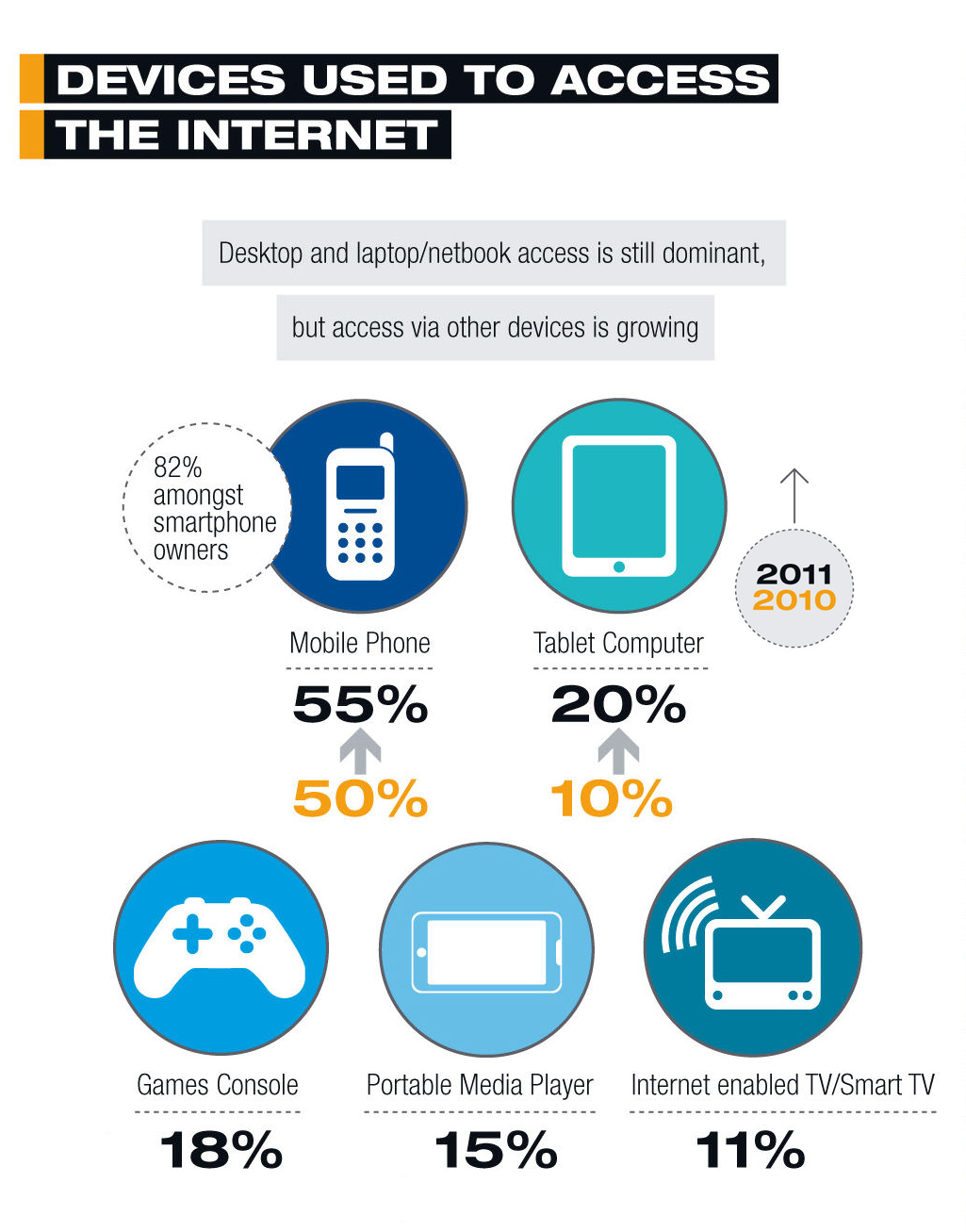 DEVICES USED TO ACCESS THE INTERNET

Desktop and laptop/netbook access is still dominant,

but access via other devices is growing

82% amongst smartphone owners

2011
2010

Mobile Phone
55%
50%

Tablet Computer
20%
10%

Games Console
18%

Portable Media Player
15%

Internet enabled TV/Smart TV
11%