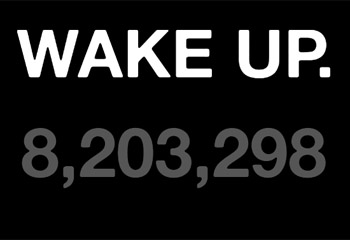 WAKE UP.

8,203,298