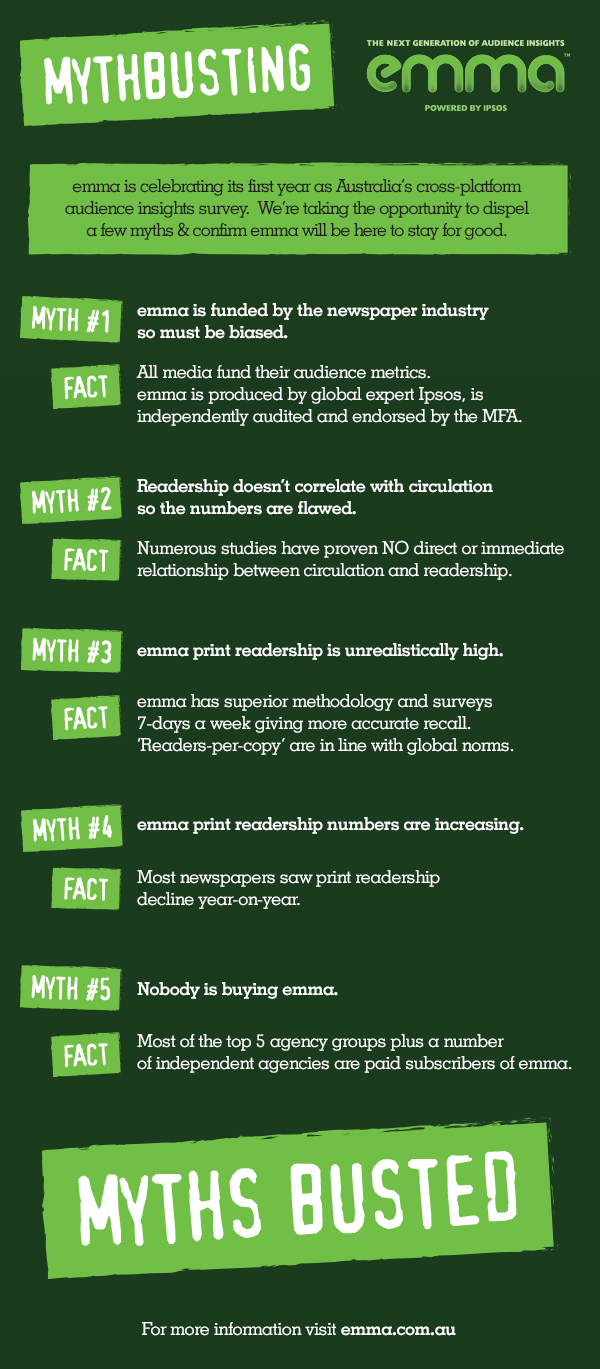 MYTHBUSTING

THE NEXT GENERATION OF AUDIENCE INSIGHTS
emma™
POWERED BY IPSOS

emma is celebrating its first year as Australia's cross-platform audience insights survey. We're taking the opportunity to dispel a few myths & confirm emma will be here to stay for good.

MYTH #1
emma is funded by the newspaper industry so must be biased.

FACT
All media fund their audience metrics. emma is produced by global expert Ipsos, is independently audited and endorsed by the MFA.

MYTH #2
Readership doesn't correlate with circulation so the numbers are flawed.

FACT
Numerous studies have proven NO direct or immediate relationship between circulation and readership.

MYTH #3
emma print readership is unrealistically high.

FACT
emma has superior methodology and surveys 7-days a week giving more accurate recall. 'Readers-per-copy' are in line with global norms.

MYTH #4
emma print readership numbers are increasing.

FACT
Most newspapers saw print readership decline year-on-year.

MYTH #5
Nobody is buying emma.

FACT
Most of the top 5 agency groups plus a number of independent agencies are paid subscribers of emma.

MYTHS BUSTED

For more information visit emma.com.au