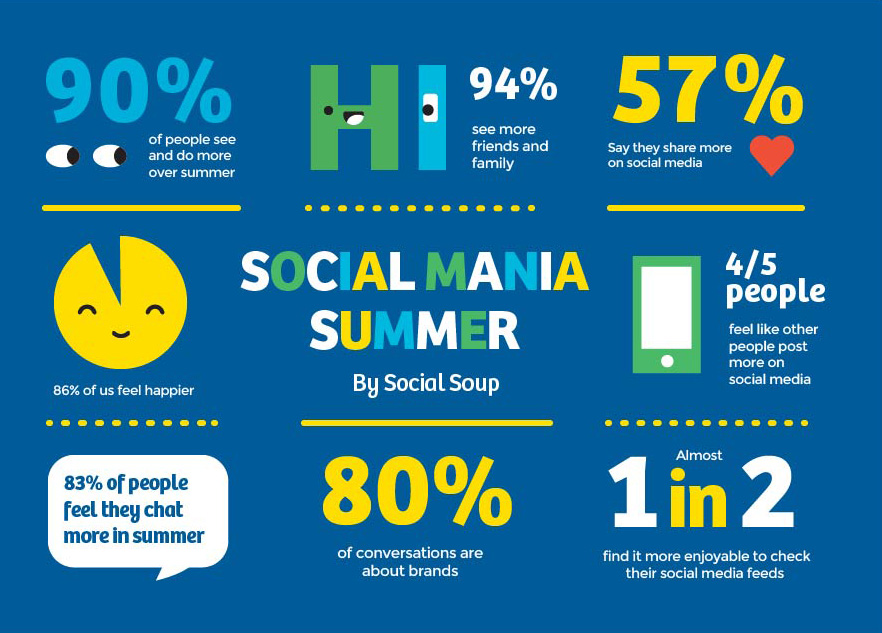 90%

of people see and do more over summer

HI

94%

see more friends and family

57%

Say they share more on social media

86% of us feel happier

SOCIAL MANIA SUMMER

By Social Soup

4/5 people

feel like other people post more on social media

83% of people feel they chat more in summer

80%

of conversations are about brands

Almost

1 in 2

find it more enjoyable to check their social media feeds