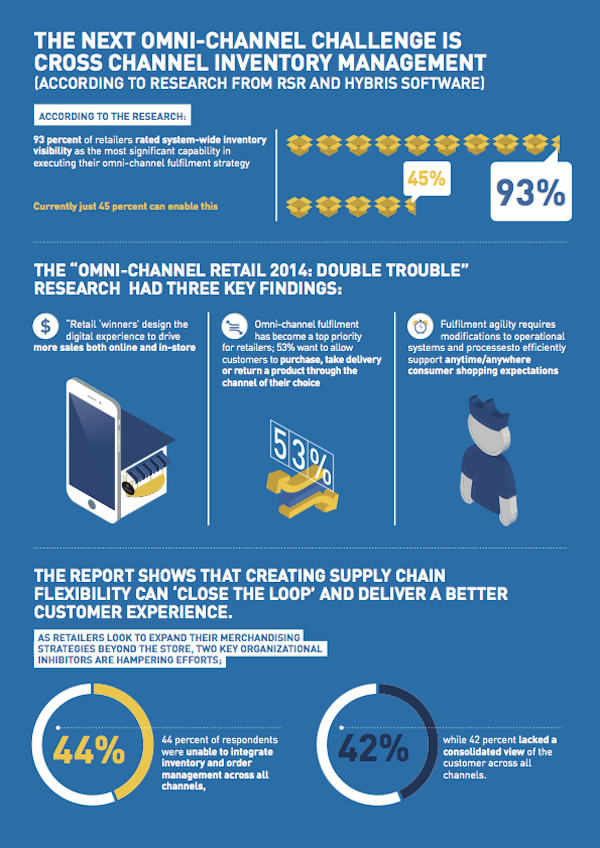 THE NEXT OMNI-CHANNEL CHALLENGE IS CROSS CHANNEL INVENTORY MANAGEMENT
(ACCORDING TO RESEARCH FROM RSR AND HYBRIS SOFTWARE)

ACCORDING TO THE RESEARCH:

93 percent of retailers rated system-wide inventory visibility as the most significant capability in executing their omni-channel fulfilment strategy

Currently just 45 percent can enable this

45%

93%

THE "OMNI-CHANNEL RETAIL 2014: DOUBLE TROUBLE" RESEARCH HAD THREE KEY FINDINGS:

"Retail 'winners' design the digital experience to drive more sales both online and in-store

Omni-channel fulfilment has become a top priority for retailers; 53% want to allow customers to purchase, take delivery or return a product through the channel of their choice

53%

Fulfilment agility requires modifications to operational systems and processesto efficiently support anytime/anywhere consumer shopping expectations

THE REPORT SHOWS THAT CREATING SUPPLY CHAIN FLEXIBILITY CAN 'CLOSE THE LOOP' AND DELIVER A BETTER CUSTOMER EXPERIENCE.

AS RETAILERS LOOK TO EXPAND THEIR MERCHANDISING STRATEGIES BEYOND THE STORE, TWO KEY ORGANIZATIONAL INHIBITORS ARE HAMPERING EFFORTS;

44%

44 percent of respondents were unable to integrate inventory and order management across all channels,

42%

while 42 percent lacked a consolidated view of the customer across all channels.