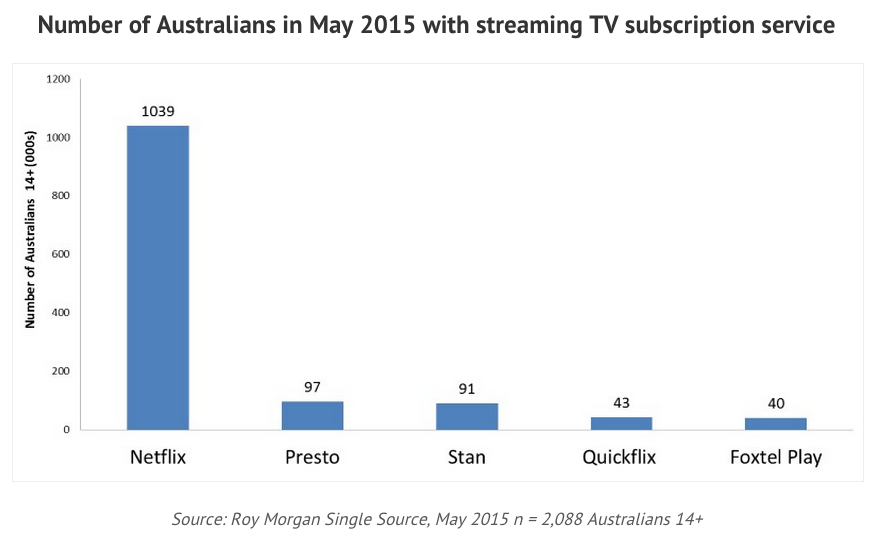 Number of Australians in May 2015 with streaming TV subscription service

Number of Australians 14+ (000s)

1200
1000
800
600
400
200
0

1039
97
91
43
40

Netflix
Presto
Stan
Quickflix
Foxtel Play

Source: Roy Morgan Single Source, May 2015 n = 2,088 Australians 14+