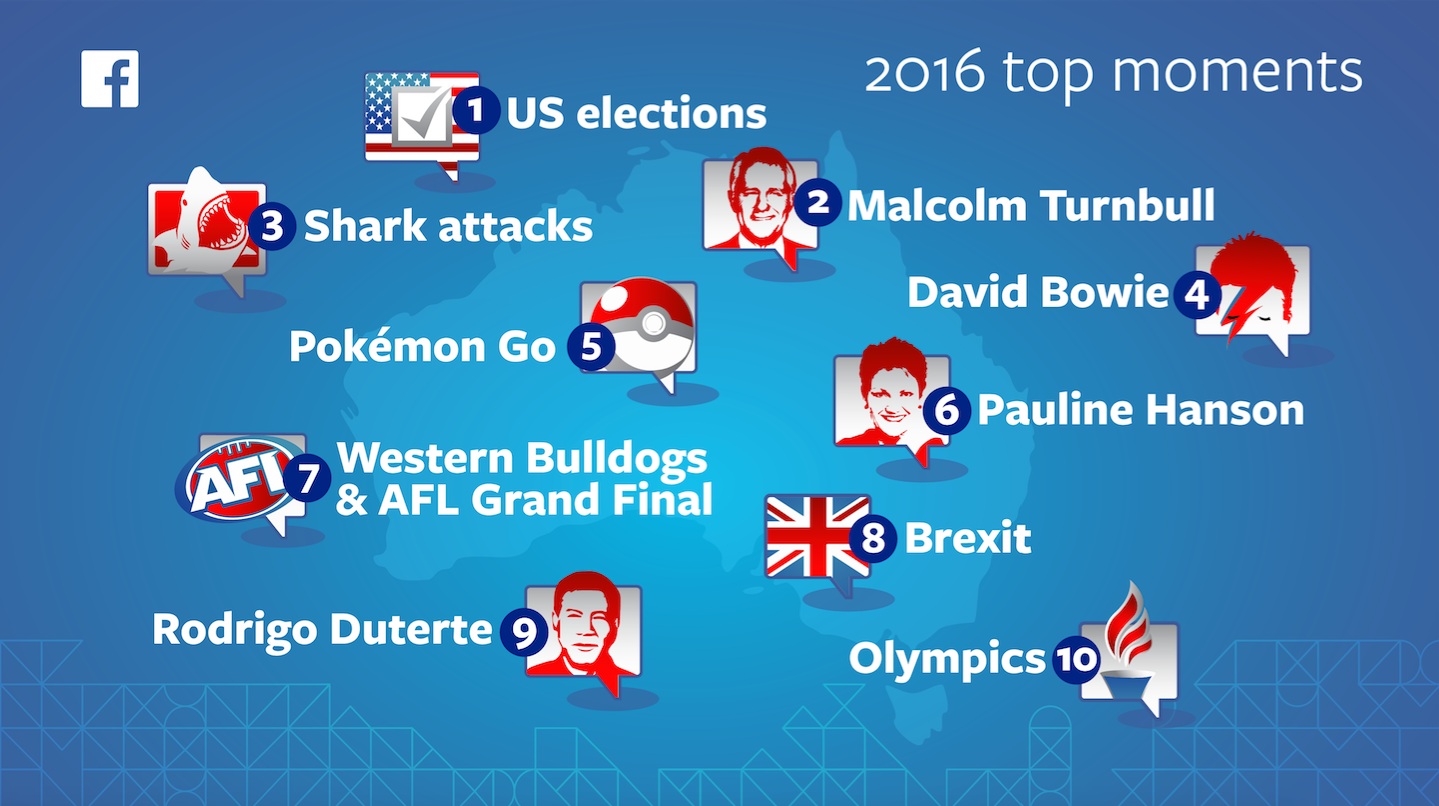 f

2016 top moments

1 US elections

2 Malcolm Turnbull

3 Shark attacks

David Bowie 4

Pokémon Go 5

6 Pauline Hanson

AFL 7 Western Bulldogs & AFL Grand Final

8 Brexit

Rodrigo Duterte 9

Olympics 10